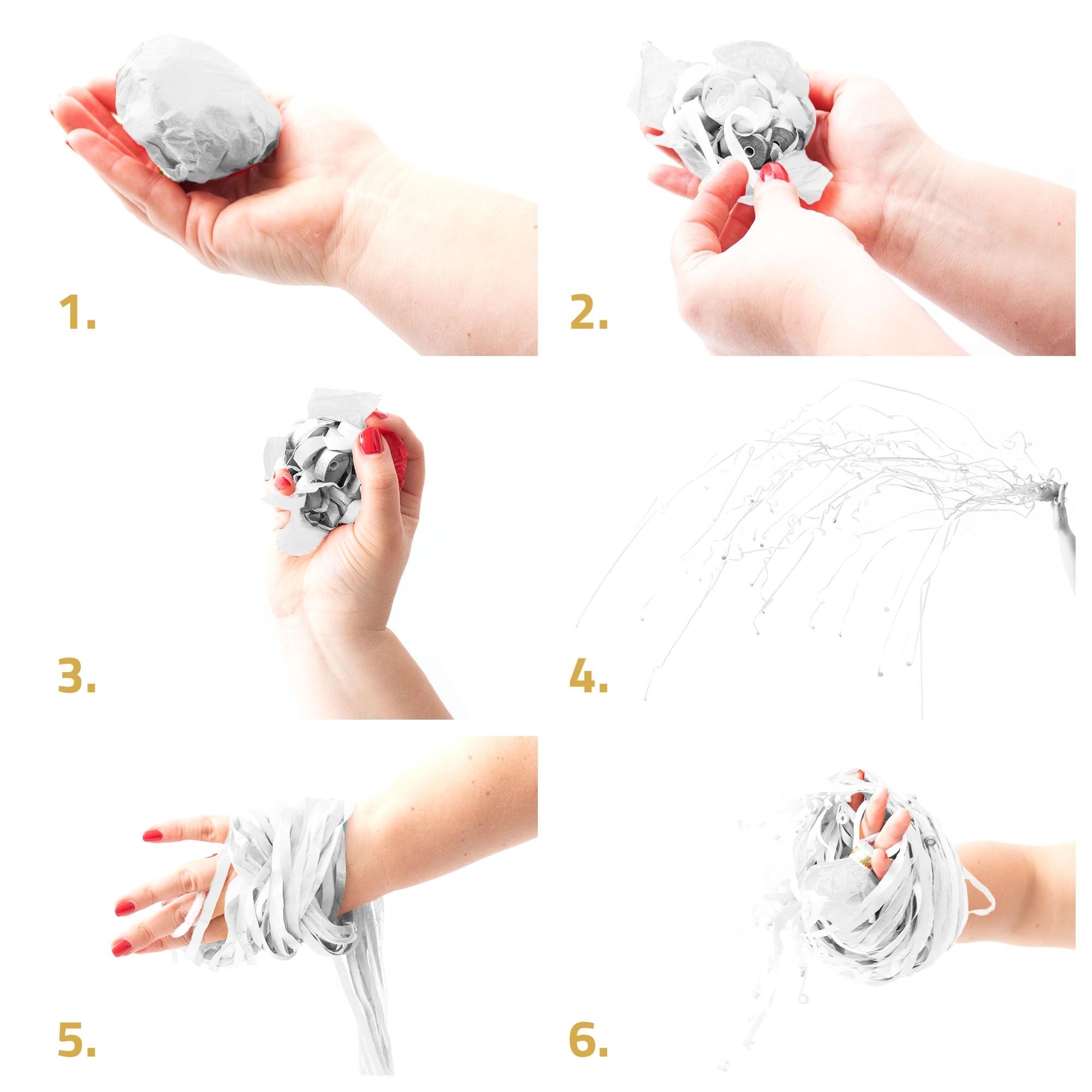 1.

2.

3.

4.

5.

6.