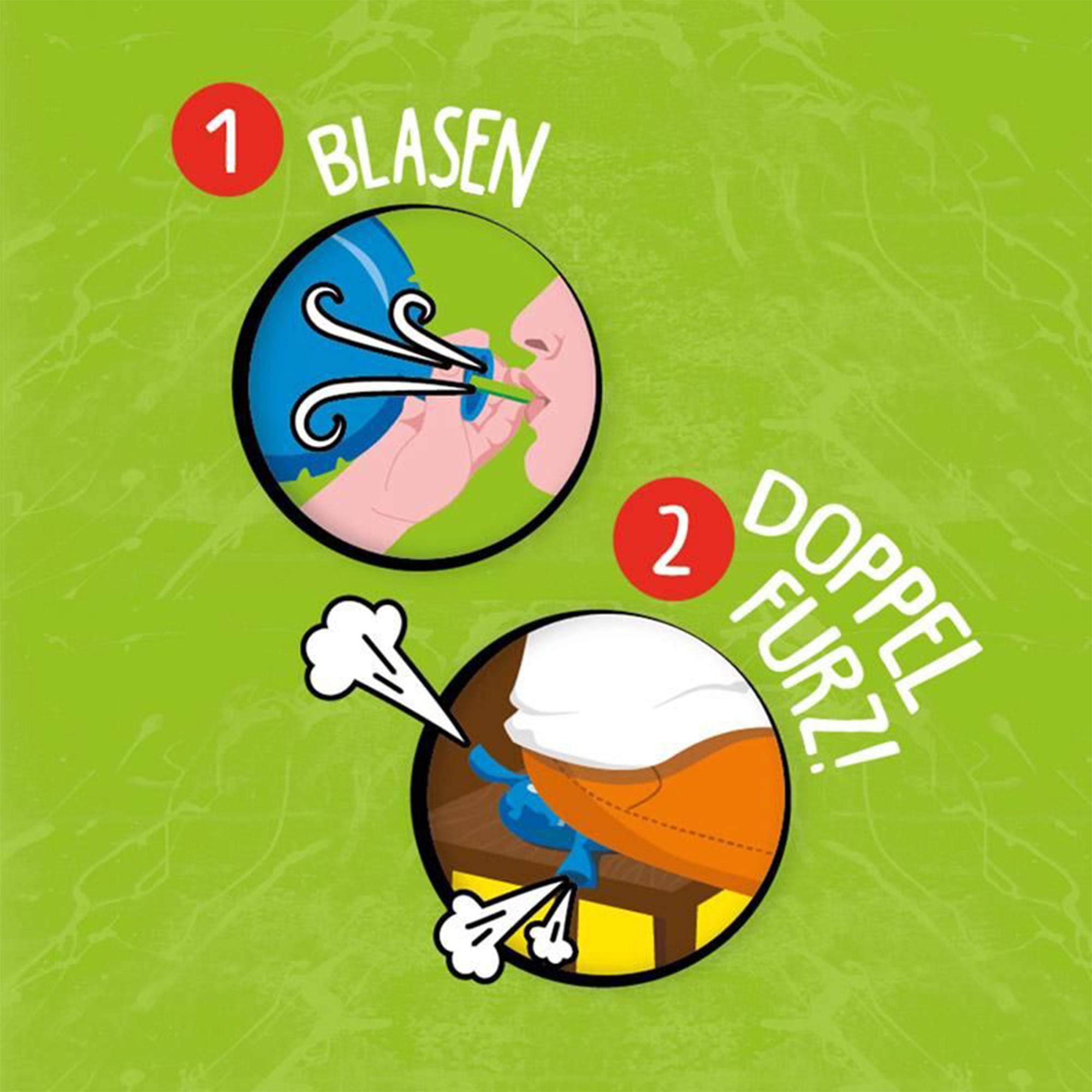 1 BLASEN

2 DOPPEL FURZ!